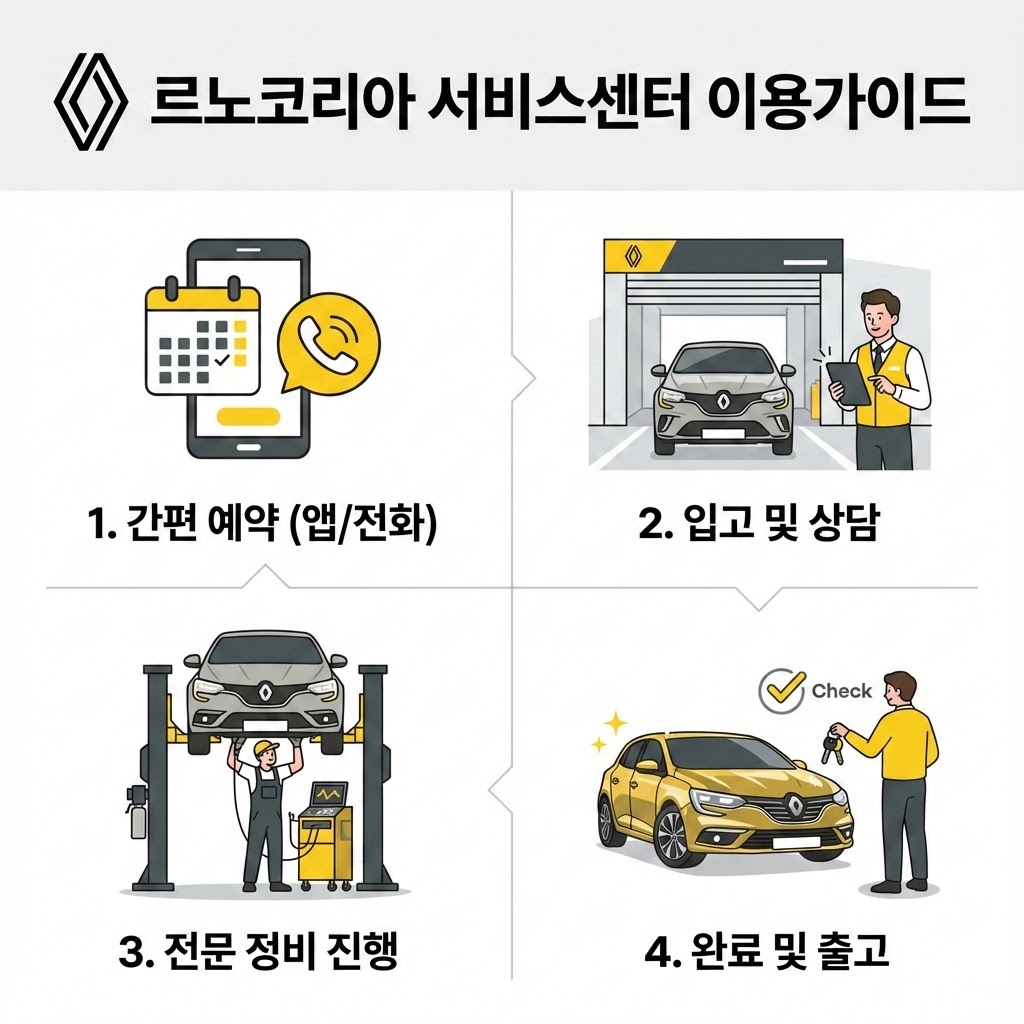 르노코리아 서비스센터 이용가이드

1. 간편 예약 (앱/전화)

2. 입고 및 상담

3. 전문 정비 진행

Check

4. 완료 및 출고